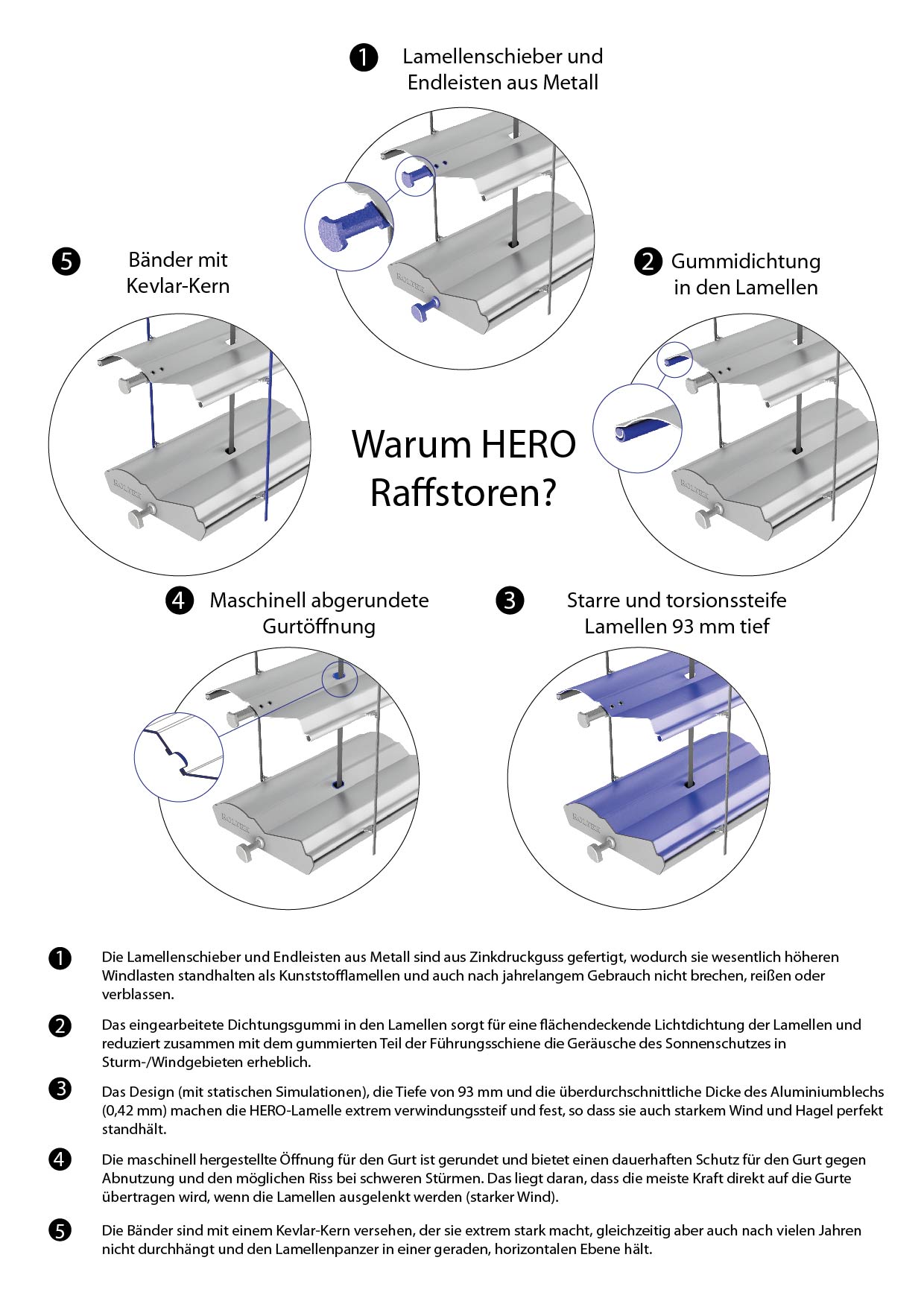 1 Lamellenschieber und Endleisten aus Metall

5 Bänder mit Kevlar-Kern

2 Gummidichtung in den Lamellen

Warum HERO Raffstoren?

4 Maschinell abgerundete Gurtöffnung

3 Starre und torsionssteife Lamellen 93 mm tief

1 Die Lamellenschieber und Endleisten aus Metall sind aus Zinkdruckguss gefertigt, wodurch sie wesentlich höheren Windlasten standhalten als Kunststofflamellen und auch nach jahrelangem Gebrauch nicht brechen, reißen oder verblassen.

2 Das eingearbeitete Dichtungsgummi in den Lamellen sorgt für eine flächendeckende Lichtdichtung der Lamellen und reduziert zusammen mit dem gummierten Teil der Führungsschiene die Geräusche des Sonnenschutzes in Sturm-/Windgebieten erheblich.

3 Das Design (mit statischen Simulationen), die Tiefe von 93 mm und die überdurchschnittliche Dicke des Aluminiumblechs (0,42 mm) machen die HERO-Lamelle extrem verwindungssteif und fest, so dass sie auch starkem Wind und Hagel perfekt standhält.

4 Die maschinell hergestellte Öffnung für den Gurt ist gerundet und bietet einen dauerhaften Schutz für den Gurt gegen Abnutzung und den möglichen Riss bei schweren Stürmen. Das liegt daran, dass die meiste Kraft direkt auf die Gurte übertragen wird, wenn die Lamellen ausgelenkt werden (starker Wind).

5 Die Bänder sind mit einem Kevlar-Kern versehen, der sie extrem stark macht, gleichzeitig aber auch nach vielen Jahren nicht durchhängt und den Lamellenpanzer in einer geraden, horizontalen Ebene hält.